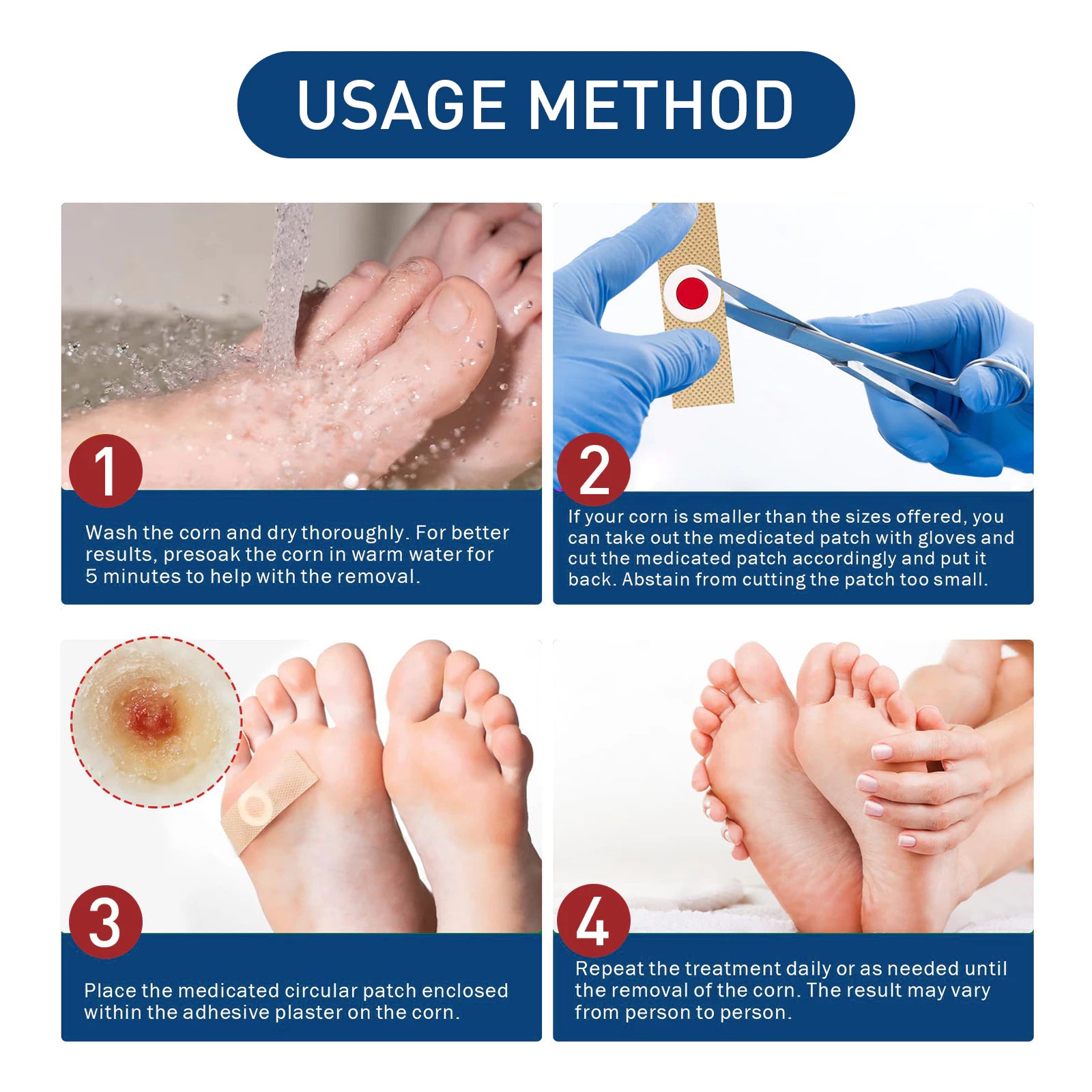 USAGE METHOD

1

Wash the corn and dry thoroughly. For better results, presoak the corn in warm water for 5 minutes to help with the removal.

2

If your corn is smaller than the sizes offered, you can take out the medicated patch with gloves and cut the medicated patch accordingly and put it back. Abstain from cutting the patch too small.

3

Place the medicated circular patch enclosed within the adhesive plaster on the corn.

4

Repeat the treatment daily or as needed until the removal of the corn. The result may vary from person to person.