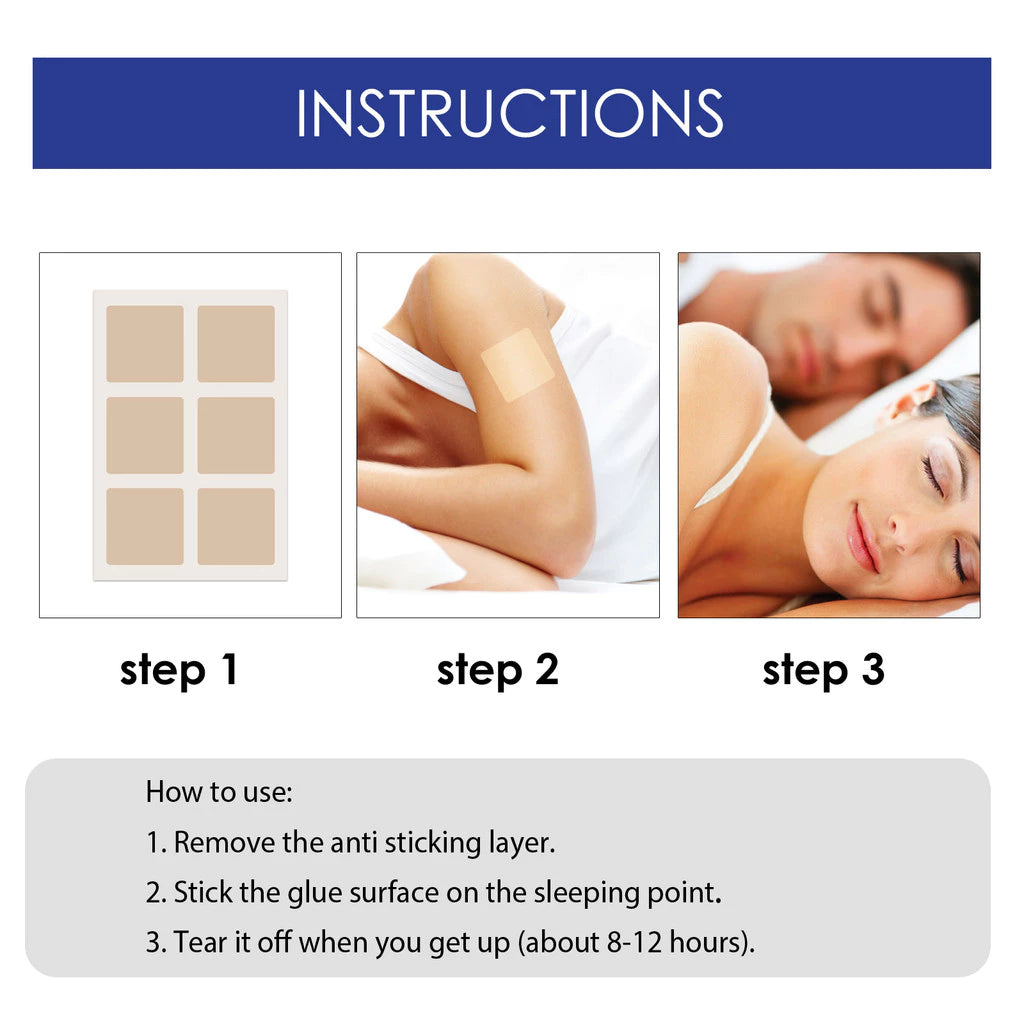 INSTRUCTIONS

step 1

step 2

step 3

How to use:

1. Remove the anti sticking layer.

2. Stick the glue surface on the sleeping point.

3. Tear it off when you get up (about 8-12 hours).