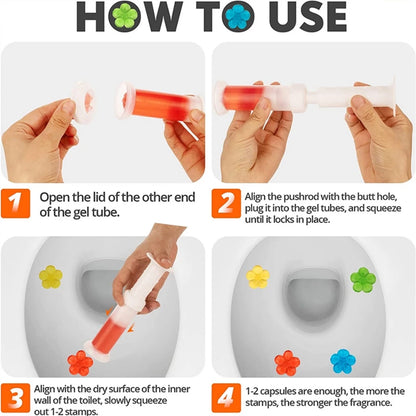 HOW TO USE

1 Open the lid of the other end of the gel tube.

2 Align the pushrod with the butt hole, plug it into the gel tubes, and squeeze until it locks in place.

3 Align with the dry surface of the inner wall of the toilet, slowly squeeze out 1-2 stamps.

4 1-2 capsules are enough, the more the stamps, the stronger the fragrance.