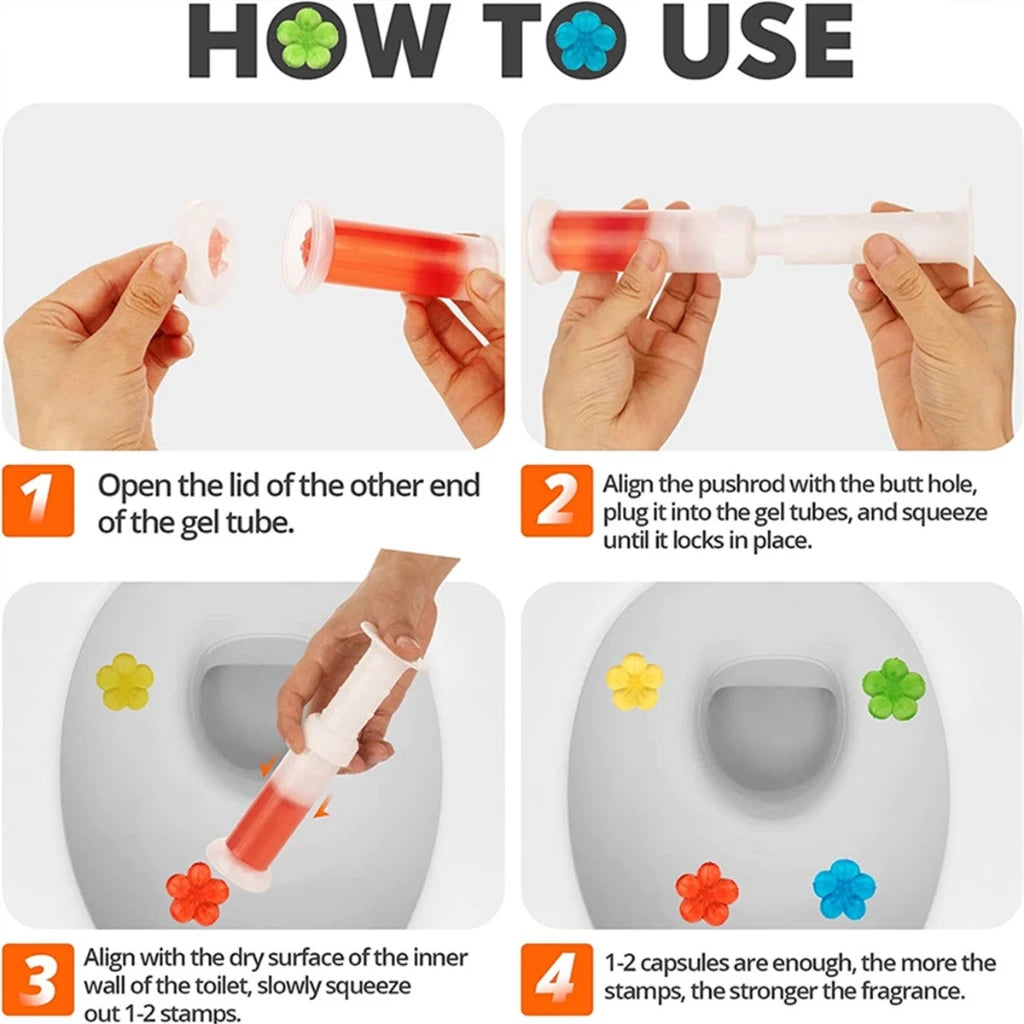 HOW TO USE

1 Open the lid of the other end of the gel tube.

2 Align the pushrod with the butt hole, plug it into the gel tubes, and squeeze until it locks in place.

3 Align with the dry surface of the inner wall of the toilet, slowly squeeze out 1-2 stamps.

4 1-2 capsules are enough, the more the stamps, the stronger the fragrance.